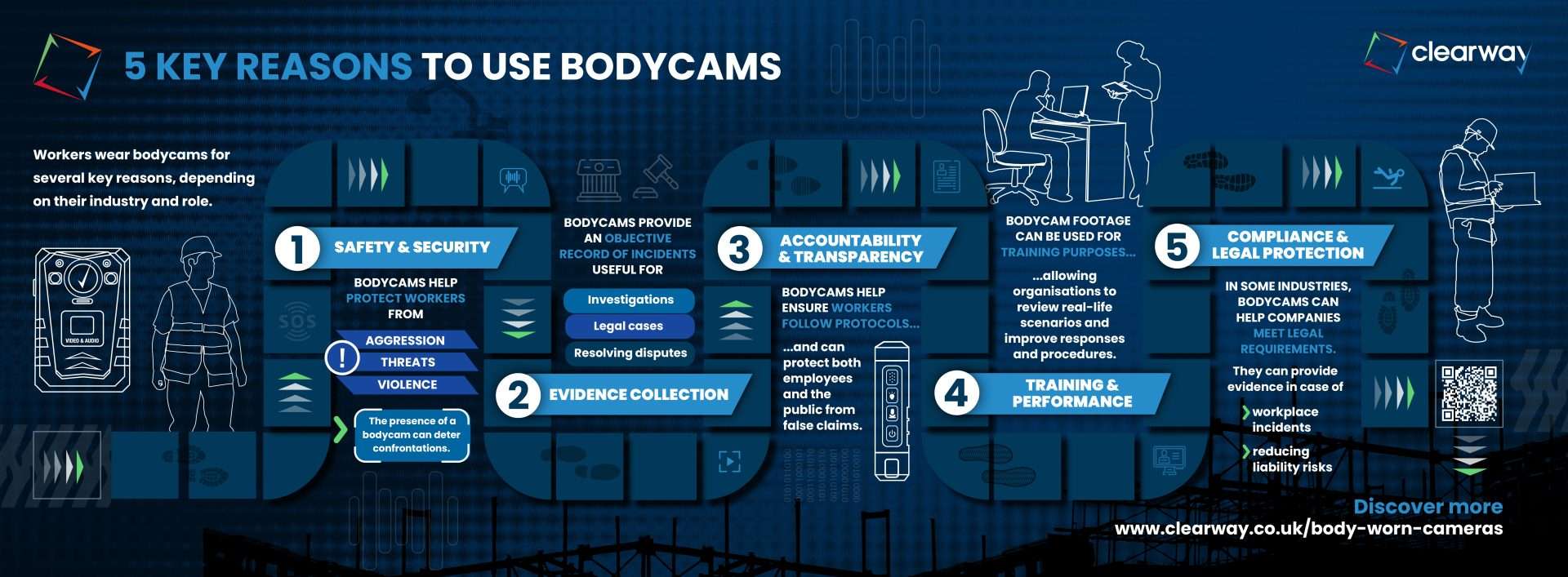 5 KEY REASONS TO USE BODYCAMS

clearway

Workers wear bodycams for several key reasons, depending on their industry and role.

VIDEO & AUDIO

SOS

1 SAFETY & SECURITY

BODYCAMS HELP PROTECT WORKERS FROM

AGGRESSION
THREATS
VIOLENCE

The presence of a bodycam can deter confrontations.

BODYCAMS PROVIDE AN OBJECTIVE RECORD OF INCIDENTS USEFUL FOR

Investigations
Legal cases
Resolving disputes

2 EVIDENCE COLLECTION

3 ACCOUNTABILITY & TRANSPARENCY

BODYCAMS HELP ENSURE WORKERS FOLLOW PROTOCOLS...

...and can protect both employees and the public from false claims.

BODYCAM FOOTAGE CAN BE USED FOR TRAINING PURPOSES...

...allowing organisations to review real-life scenarios and improve responses and procedures.

4 TRAINING & PERFORMANCE

5 COMPLIANCE & LEGAL PROTECTION

IN SOME INDUSTRIES, BODYCAMS CAN HELP COMPANIES MEET LEGAL REQUIREMENTS.

They can provide evidence in case of

workplace incidents

reducing liability risks

Discover more
www.clearway.co.uk/body-worn-cameras